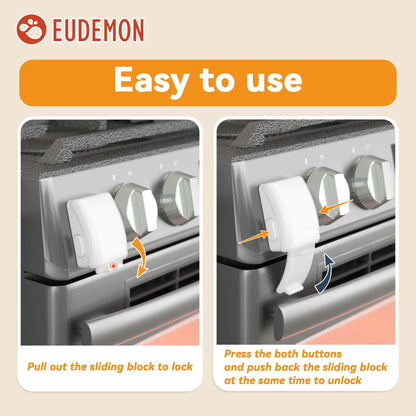 EUDEMON

Easy to use

Pull out the sliding block to lock

Press the both buttons and push back the sliding block at the same time to unlock